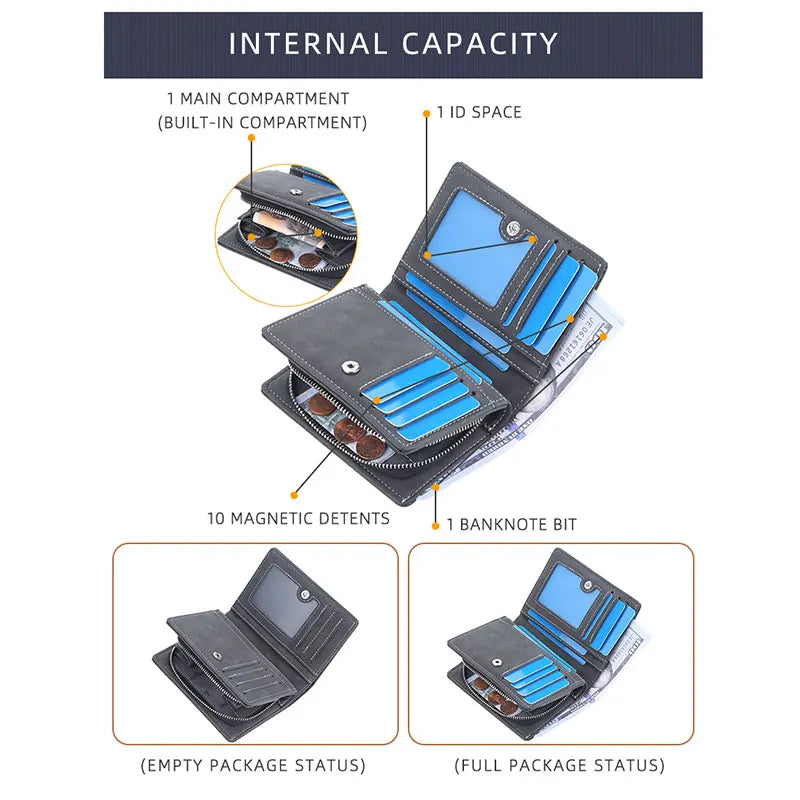 INTERNAL CAPACITY

1 MAIN COMPARTMENT
(BUILT-IN COMPARTMENT)

1 ID SPACE

10 MAGNETIC DETENTS

1 BANKNOTE BIT

(EMPTY PACKAGE STATUS)

(FULL PACKAGE STATUS)